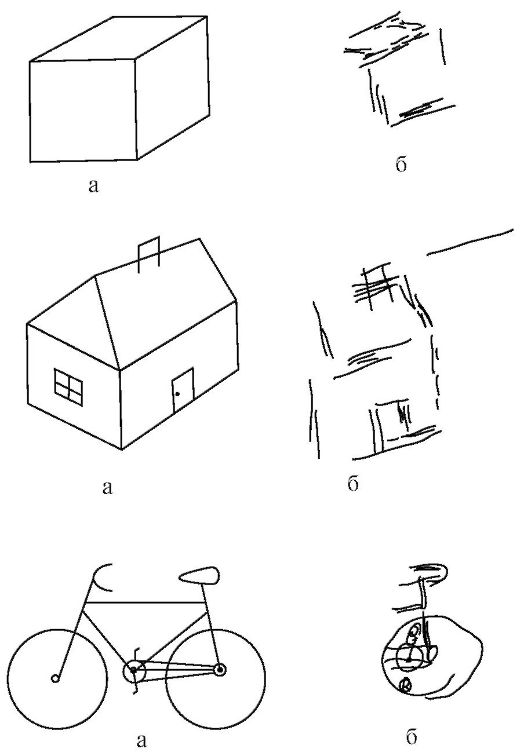 а

б

а

б

а

б