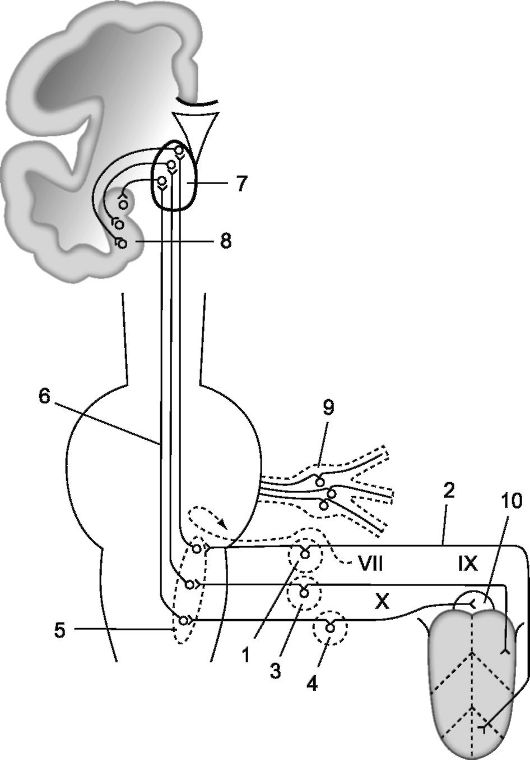 7
8
6
9
2
10
VII
IX
X
5
1
3
4